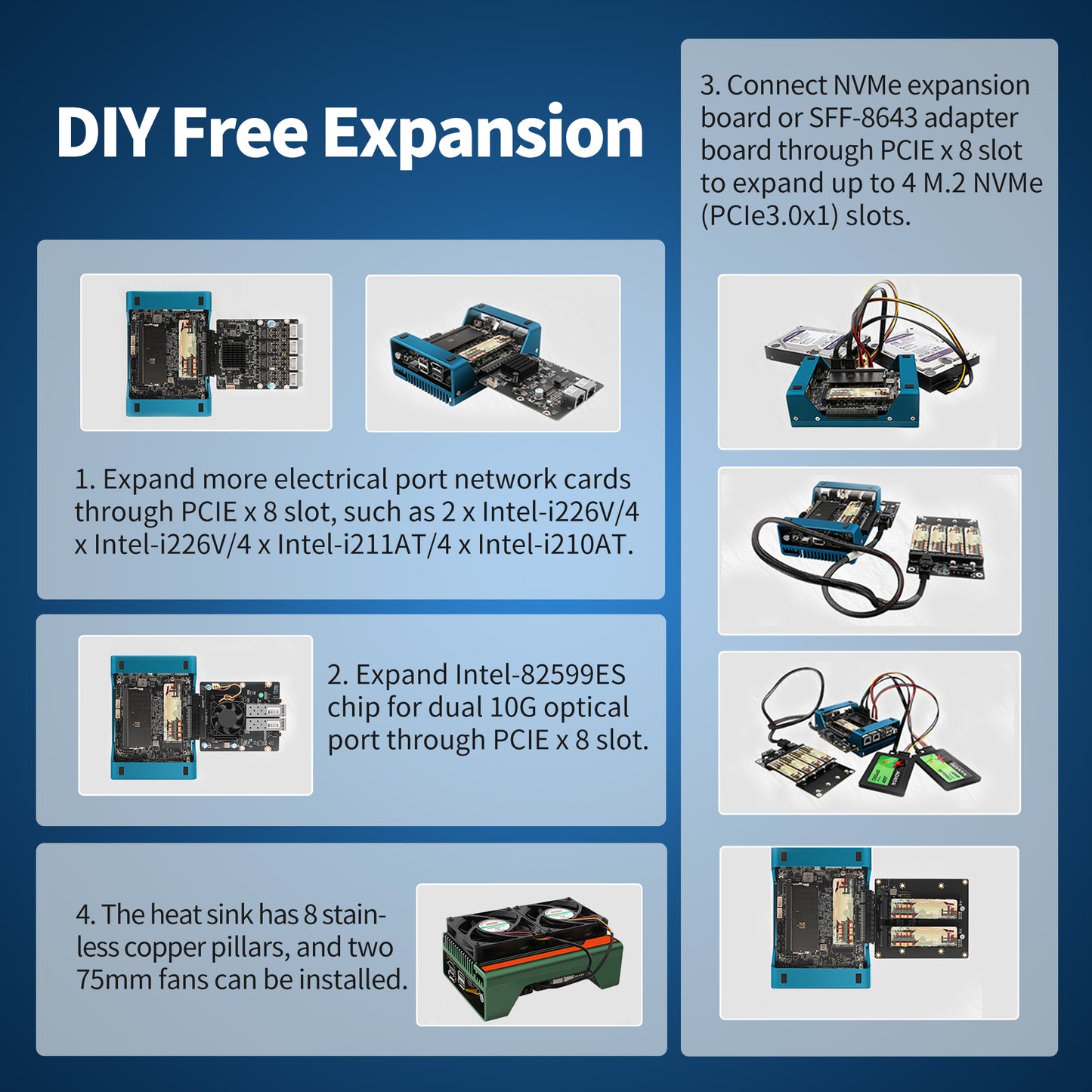 DIY Free Expansion

1. Expand more electrical port network cards through PCIE x 8 slot, such as 2 x Intel-i226V/4 x Intel-i226V/4 x Intel-i211AT/4 x Intel-i210AT.

2. Expand Intel-82599ES chip for dual 10G optical port through PCIE x 8 slot.

4. The heat sink has 8 stainless copper pillars, and two 75mm fans can be installed.

3. Connect NVMe expansion board or SFF-8643 adapter board through PCIE x 8 slot to expand up to 4 M.2 NVMe (PCIe3.0x1) slots.