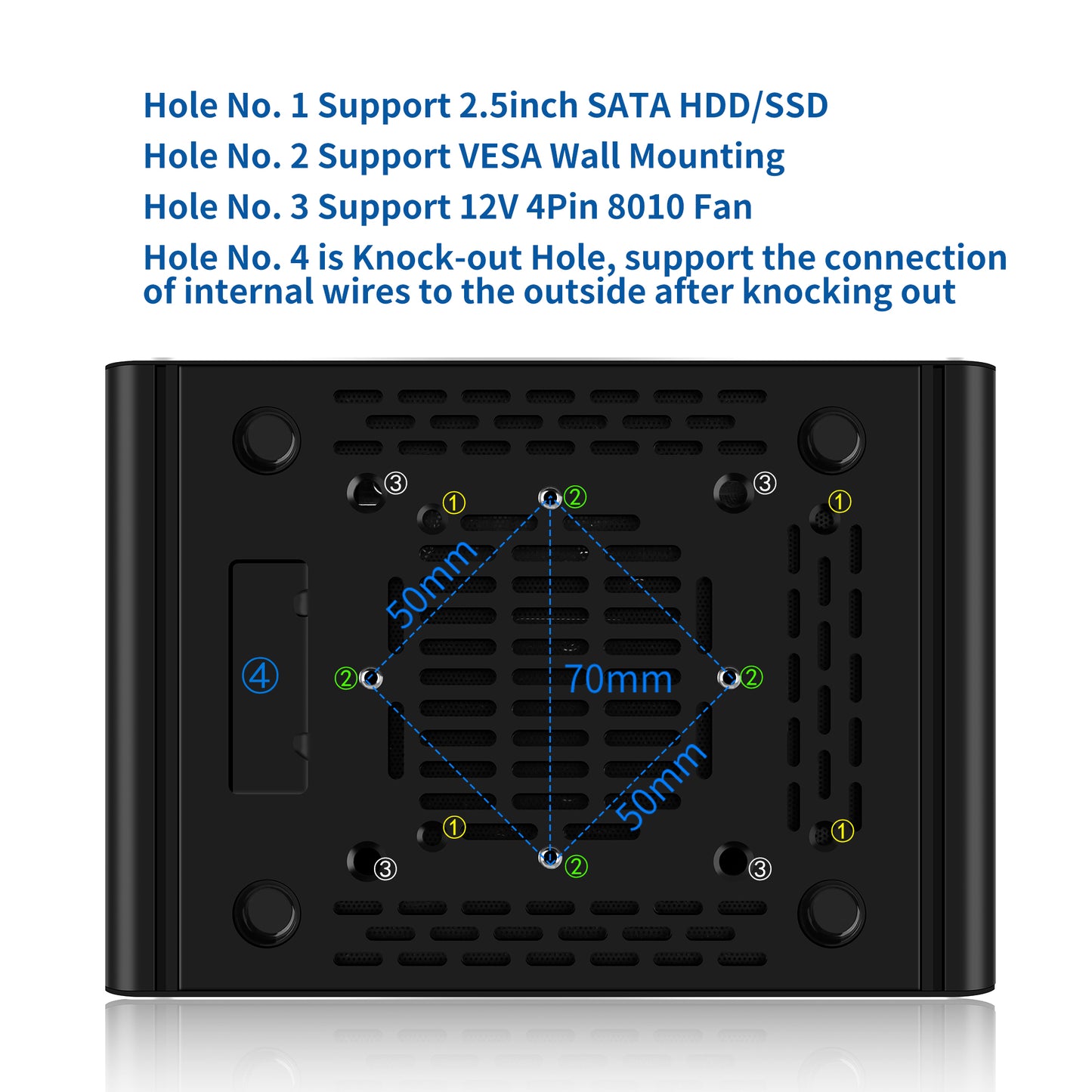 Hole No. 1 Support 2.5inch SATA HDD/SSD
Hole No. 2 Support VESA Wall Mounting
Hole No. 3 Support 12V 4Pin 8010 Fan
Hole No. 4 is Knock-out Hole, support the connection of internal wires to the outside after knocking out

③ ① ② ③ ①

50mm

④ ② 70mm ②

50mm

① ① ③ ② ③