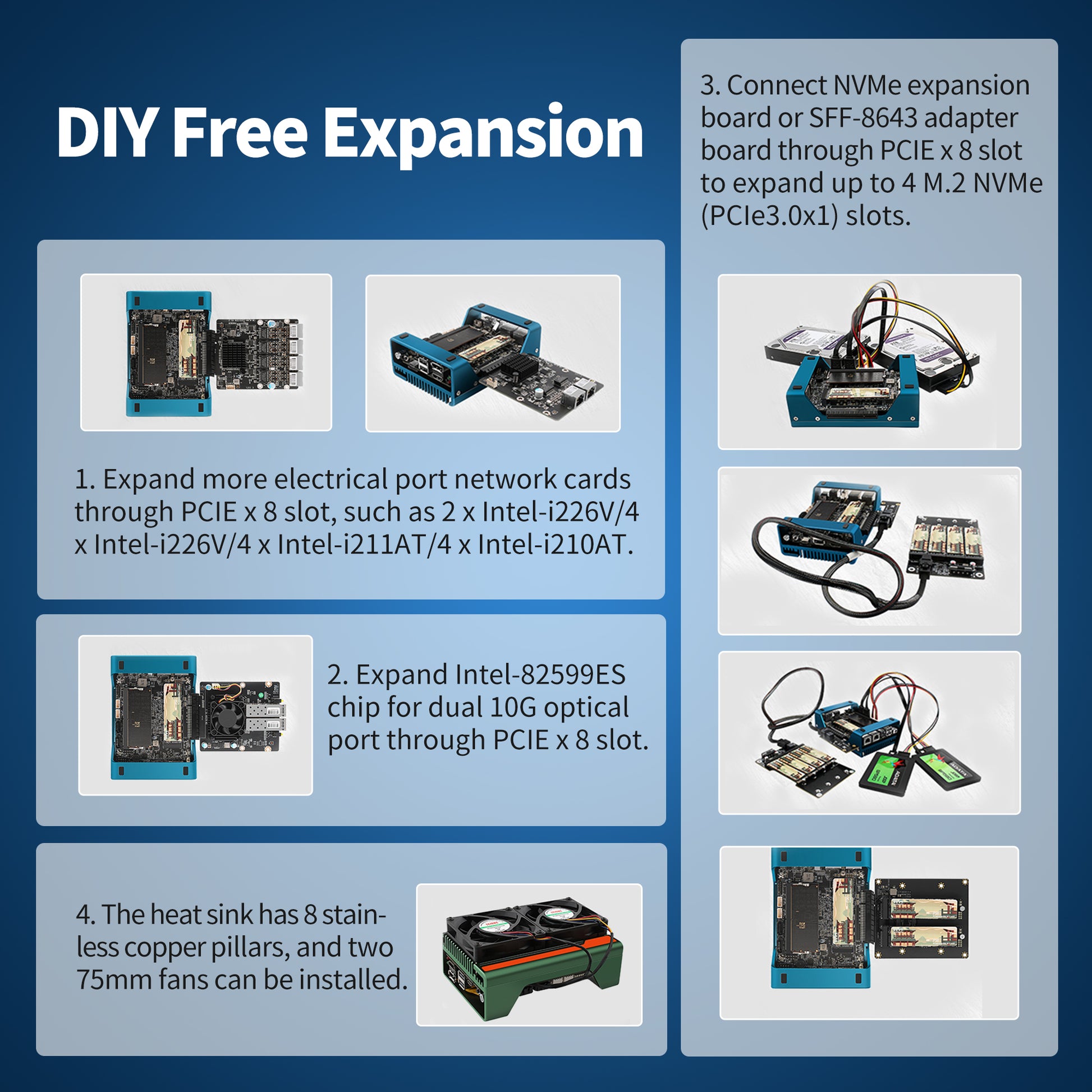 DIY Free Expansion

1. Expand more electrical port network cards through PCIE x 8 slot, such as 2 x Intel-i226V/4 x Intel-i226V/4 x Intel-i211AT/4 x Intel-i210AT.

2. Expand Intel-82599ES chip for dual 10G optical port through PCIE x 8 slot.

4. The heat sink has 8 stainless copper pillars, and two 75mm fans can be installed.

3. Connect NVMe expansion board or SFF-8643 adapter board through PCIE x 8 slot to expand up to 4 M.2 NVMe (PCIe3.0x1) slots.